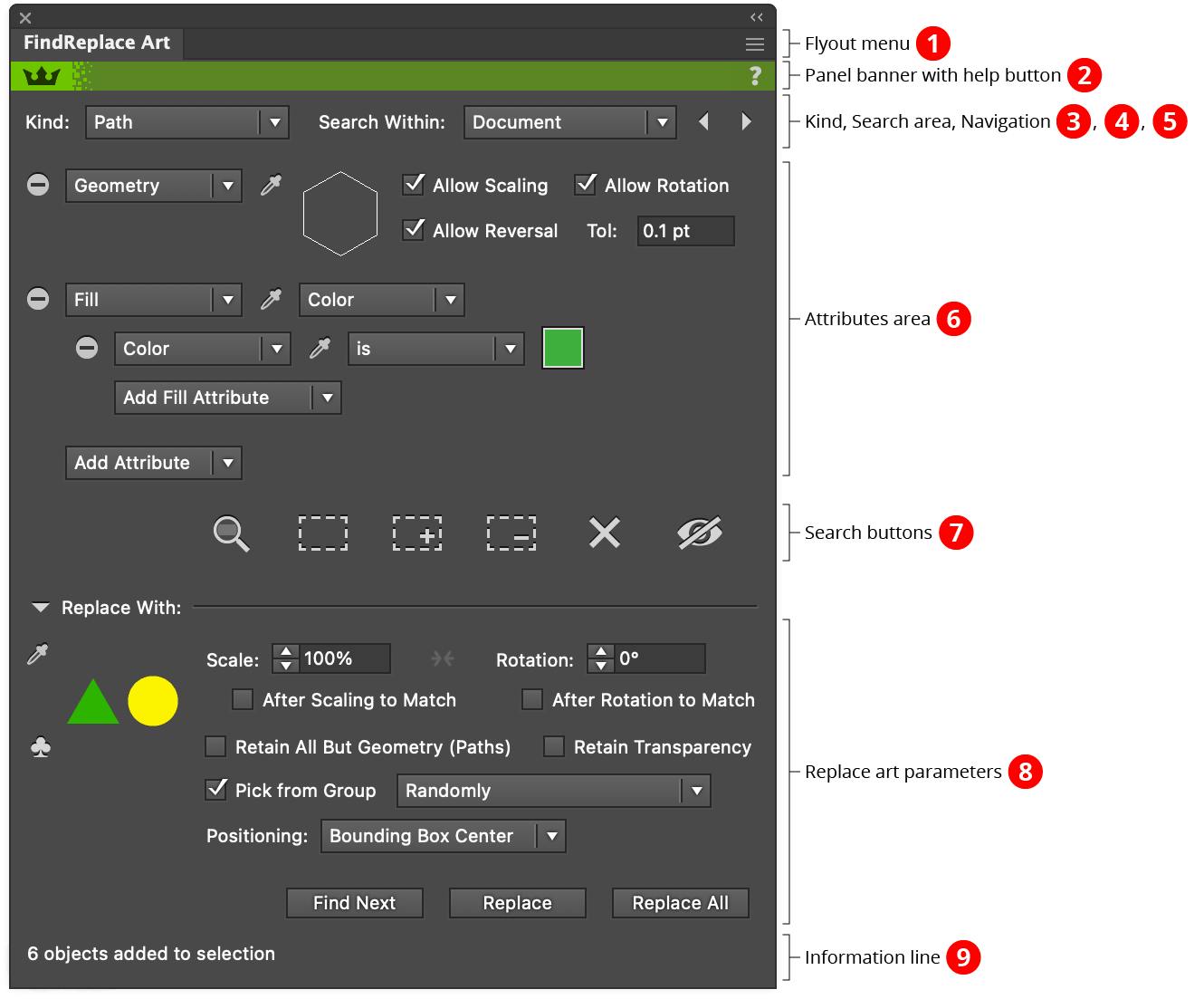 FindReplace Art

?

Kind: Path

Search Within: Document

Geometry

Allow Scaling

Allow Rotation

Allow Reversal

Tol: 0.1 pt

Fill

Color

Color

is

Add Fill Attribute

Add Attribute

Replace With:

Scale: 100%

Rotation: 0°

After Scaling to Match

After Rotation to Match

Retain All But Geometry (Paths)

Retain Transparency

Pick from Group

Randomly

Positioning: Bounding Box Center

Find Next

Replace

Replace All

6 objects added to selection

Flyout menu 1

Panel banner with help button 2

Kind, Search area, Navigation 3, 4, 5

Attributes area 6

Search buttons 7

Replace art parameters 8

Information line 9