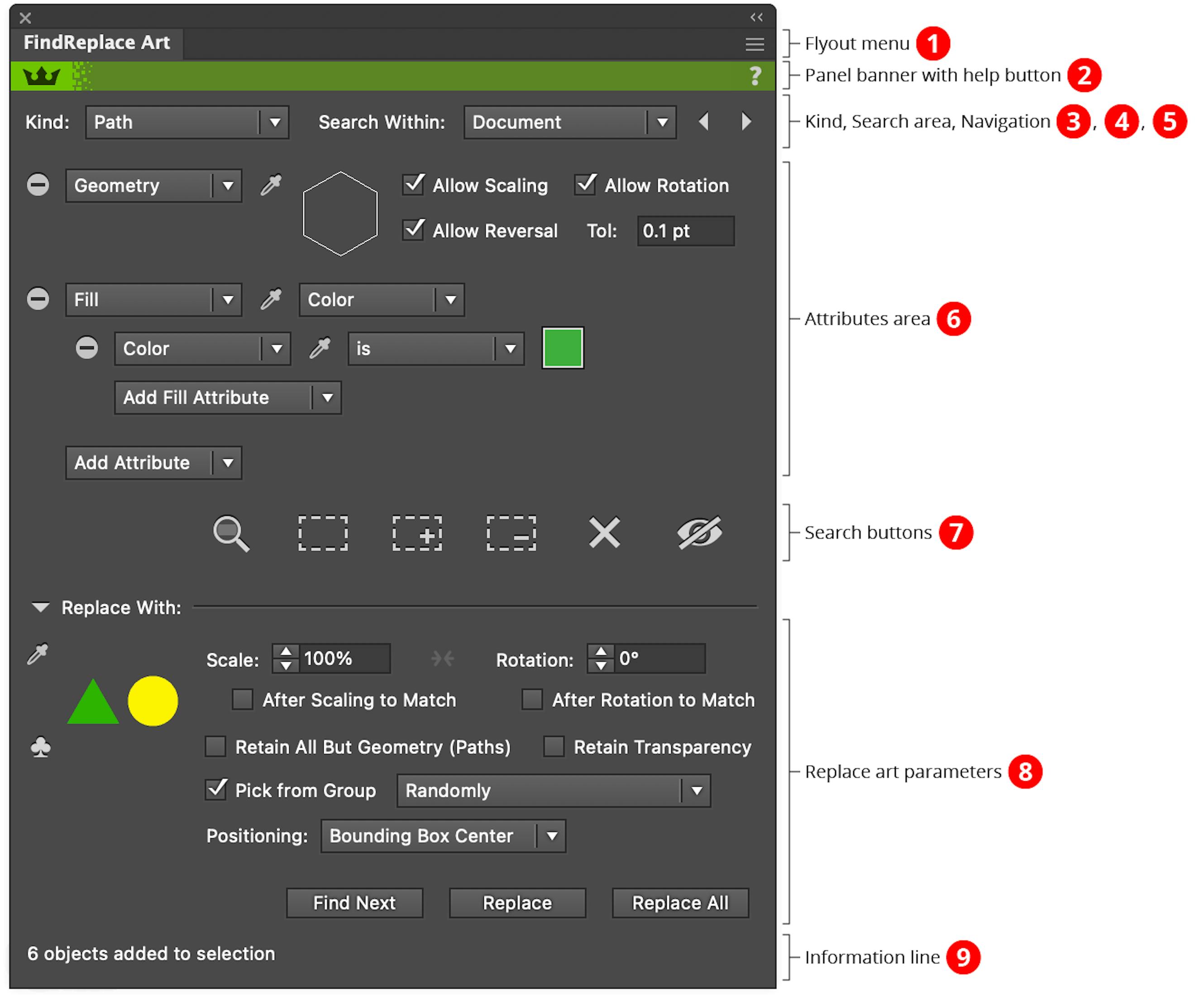 FindReplace Art

?

Kind: Path

Search Within: Document

Geometry

Allow Scaling

Allow Rotation

Allow Reversal

Tol: 0.1 pt

Fill

Color

Color

is

Add Fill Attribute

Add Attribute

Replace With:

Scale: 100%

Rotation: 0°

After Scaling to Match

After Rotation to Match

Retain All But Geometry (Paths)

Retain Transparency

Pick from Group

Randomly

Positioning: Bounding Box Center

Find Next

Replace

Replace All

6 objects added to selection

Flyout menu 1

Panel banner with help button 2

Kind, Search area, Navigation 3, 4, 5

Attributes area 6

Search buttons 7

Replace art parameters 8

Information line 9